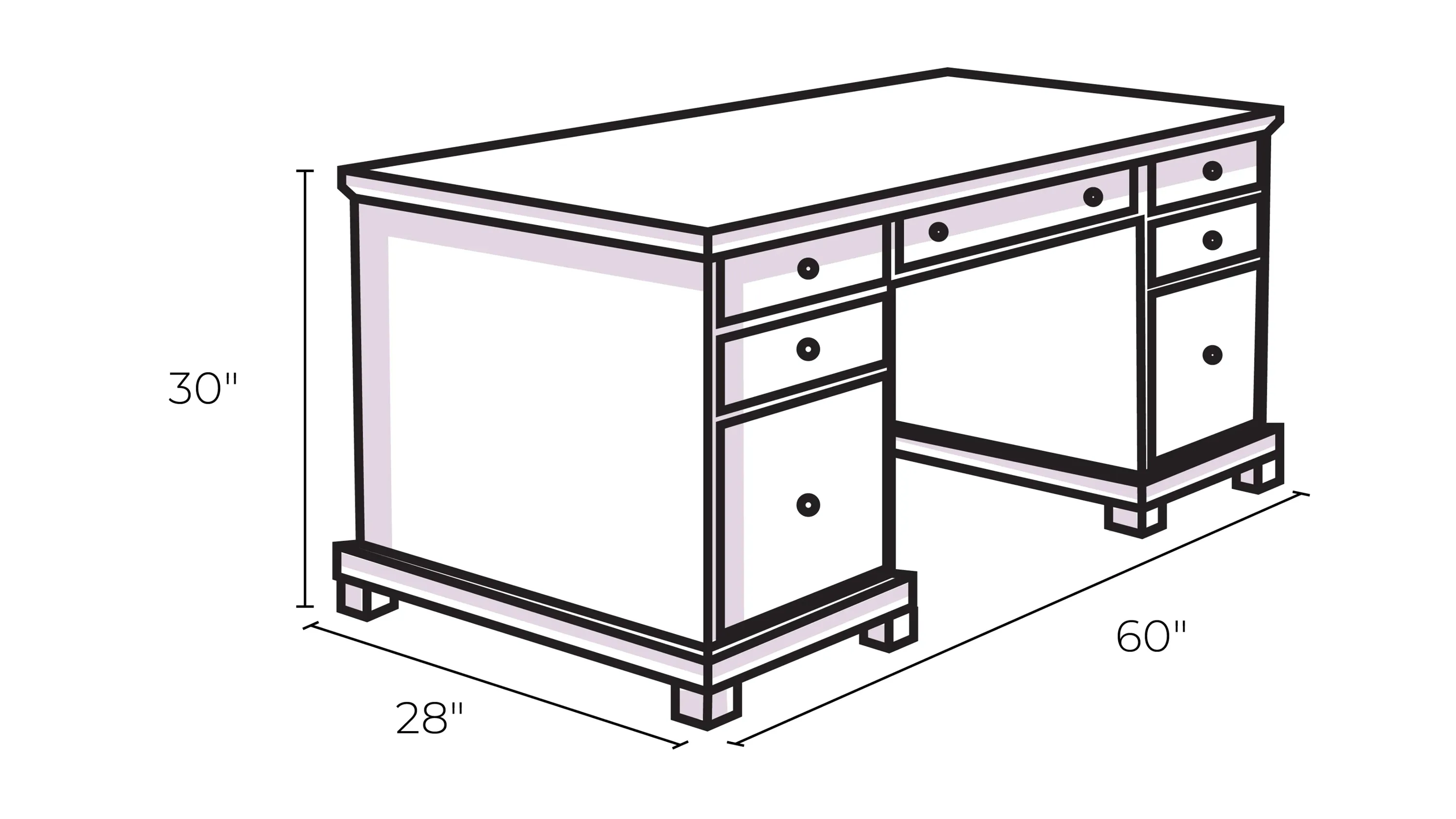 30"

28"

60"