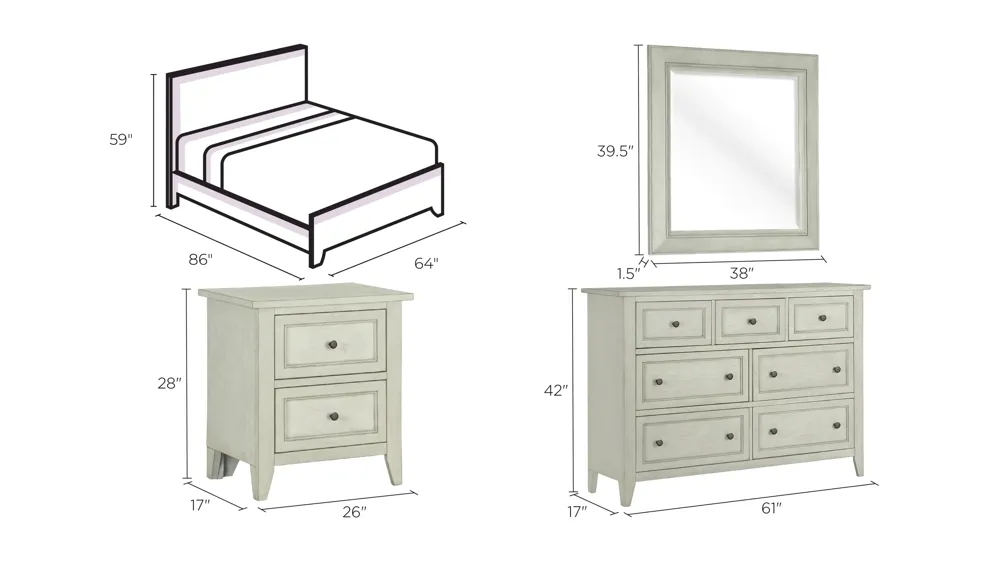 59"
86"
64"
39.5"
1.5"
38"
28"
17"
26"
42"
17"
61"