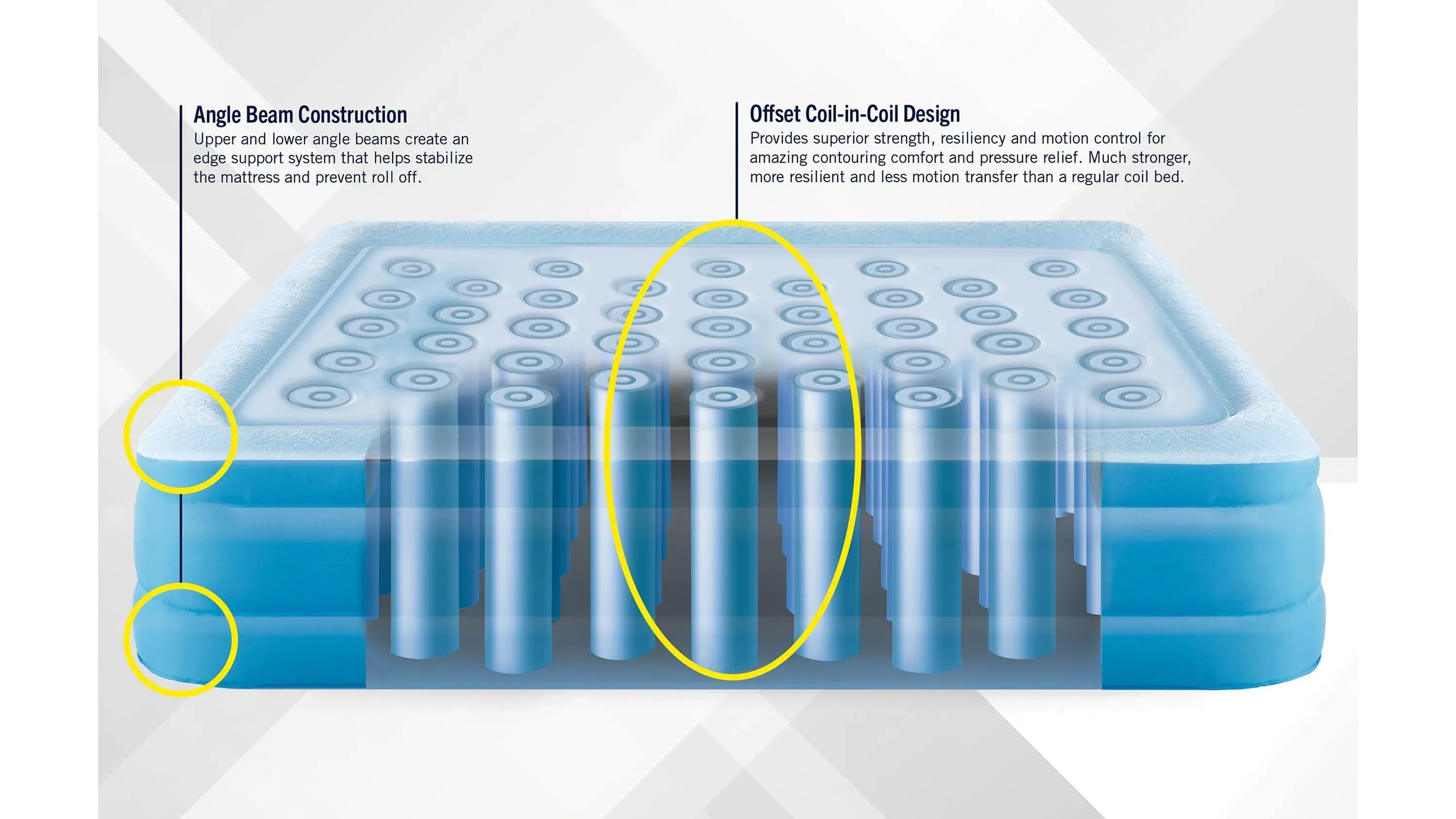 Angle Beam Construction
Upper and lower angle beams create an edge support system that helps stabilize the mattress and prevent roll off.

Offset Coil-in-Coil Design
Provides superior strength, resiliency and motion control for amazing contouring comfort and pressure relief. Much stronger, more resilient and less motion transfer than a regular coil bed.