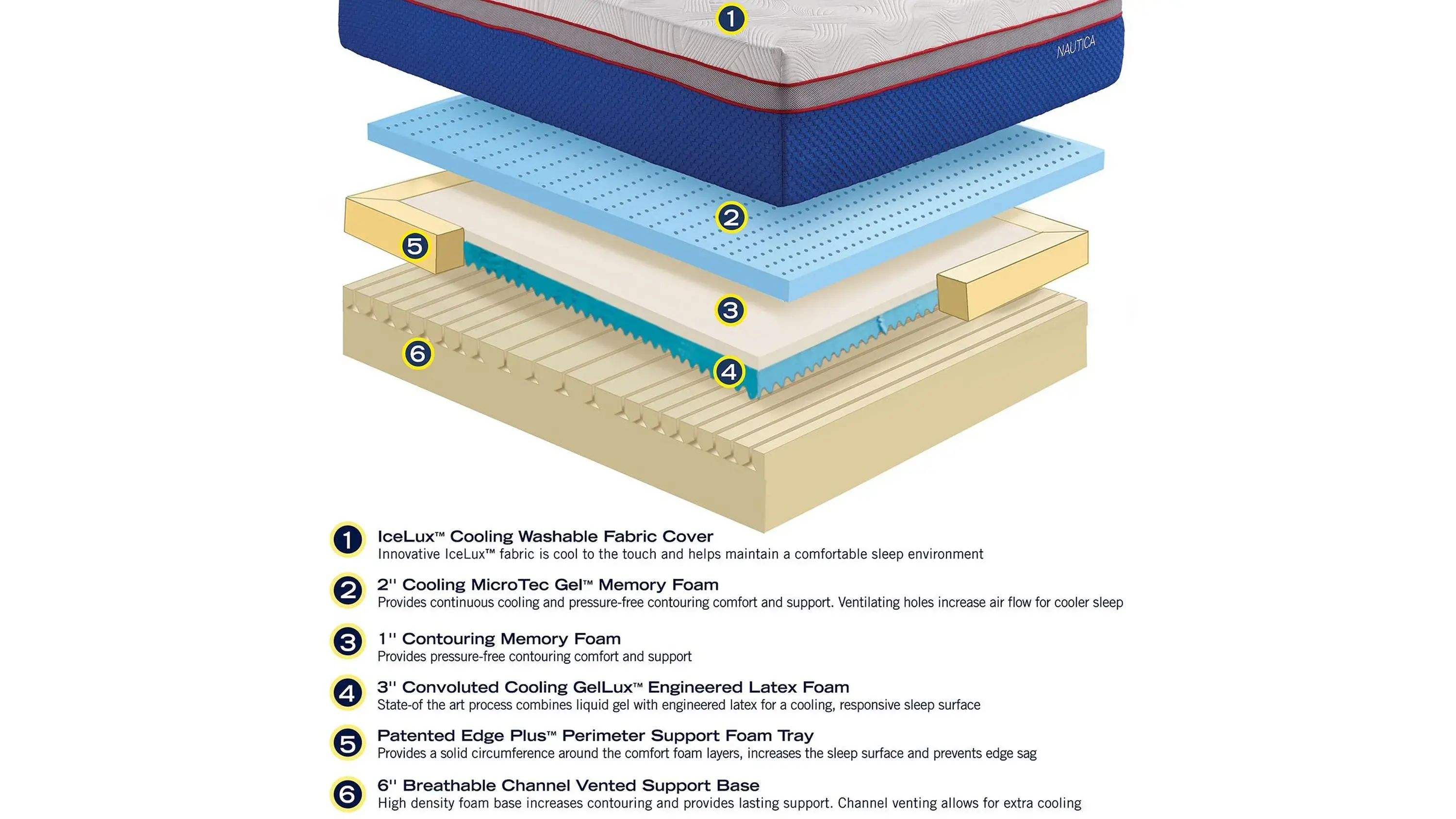 1

NAUTICA

2

5

3

6

4

1 IceLux™ Cooling Washable Fabric Cover
Innovative IceLux™ fabric is cool to the touch and helps maintain a comfortable sleep environment

2 2'' Cooling MicroTec Gel™ Memory Foam
Provides continuous cooling and pressure-free contouring comfort and support. Ventilating holes increase air flow for cooler sleep

3 1'' Contouring Memory Foam
Provides pressure-free contouring comfort and support

4 3'' Convoluted Cooling GelLux™ Engineered Latex Foam
State-of the art process combines liquid gel with engineered latex for a cooling, responsive sleep surface

5 Patented Edge Plus™ Perimeter Support Foam Tray
Provides a solid circumference around the comfort foam layers, increases the sleep surface and prevents edge sag

6 6'' Breathable Channel Vented Support Base
High density foam base increases contouring and provides lasting support. Channel venting allows for extra cooling